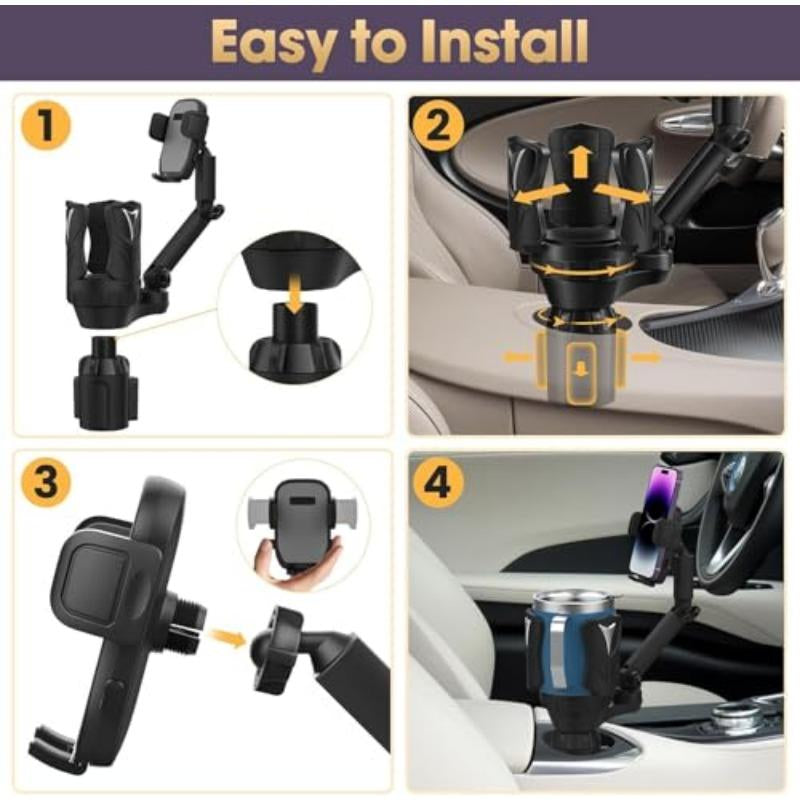 Easy to Install

1

2

3

4